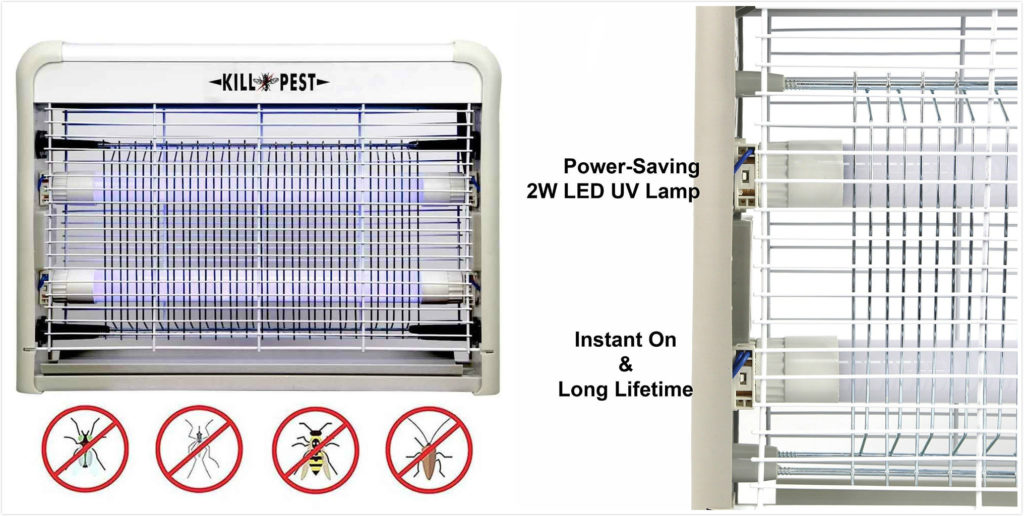 KILL PEST

Power-Saving
2W LED UV Lamp

Instant On
&
Long Lifetime