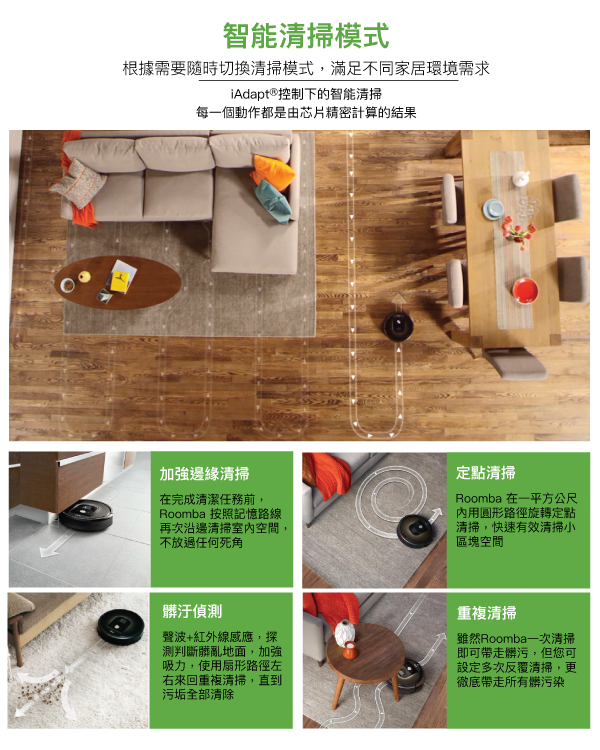 智能清掃模式

根據需要隨時切換清掃模式，滿足不同家居環境需求

iAdapt®控制下的智能清掃
每一個動作都是由芯片精密計算的結果

加強邊緣清掃

在完成清潔任務前，Roomba 按照記憶路線再次沿邊清掃室內空間，不放過任何死角

定點清掃

Roomba 在一平方公尺內用圓形路徑旋轉定點清掃，快速有效清掃小區塊空間

髒汙偵測

聲波+紅外線感應，探測判斷髒亂地面，加強吸力，使用扇形路徑左右來回重複清掃，直到污垢全部清除

重複清掃

雖然Roomba一次清掃即可帶走髒污，但您可設定多次反覆清掃，更徹底帶走所有髒污染