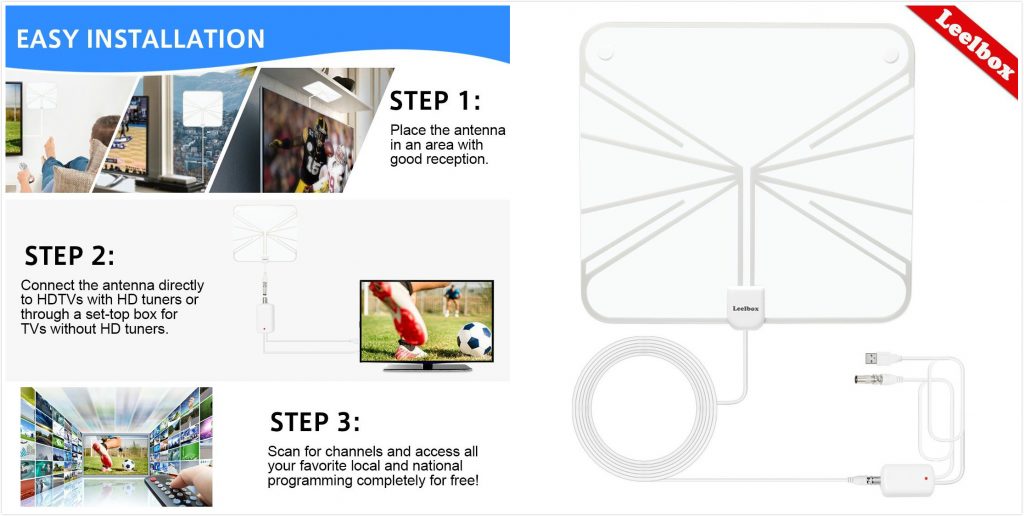 EASY INSTALLATION

STEP 1:
Place the antenna in an area with good reception.

STEP 2:
Connect the antenna directly to HDTVs with HD tuners or through a set-top box for TVs without HD tuners.

STEP 3:
Scan for channels and access all your favorite local and national programming completely for free!

Leelbox

Leelbox