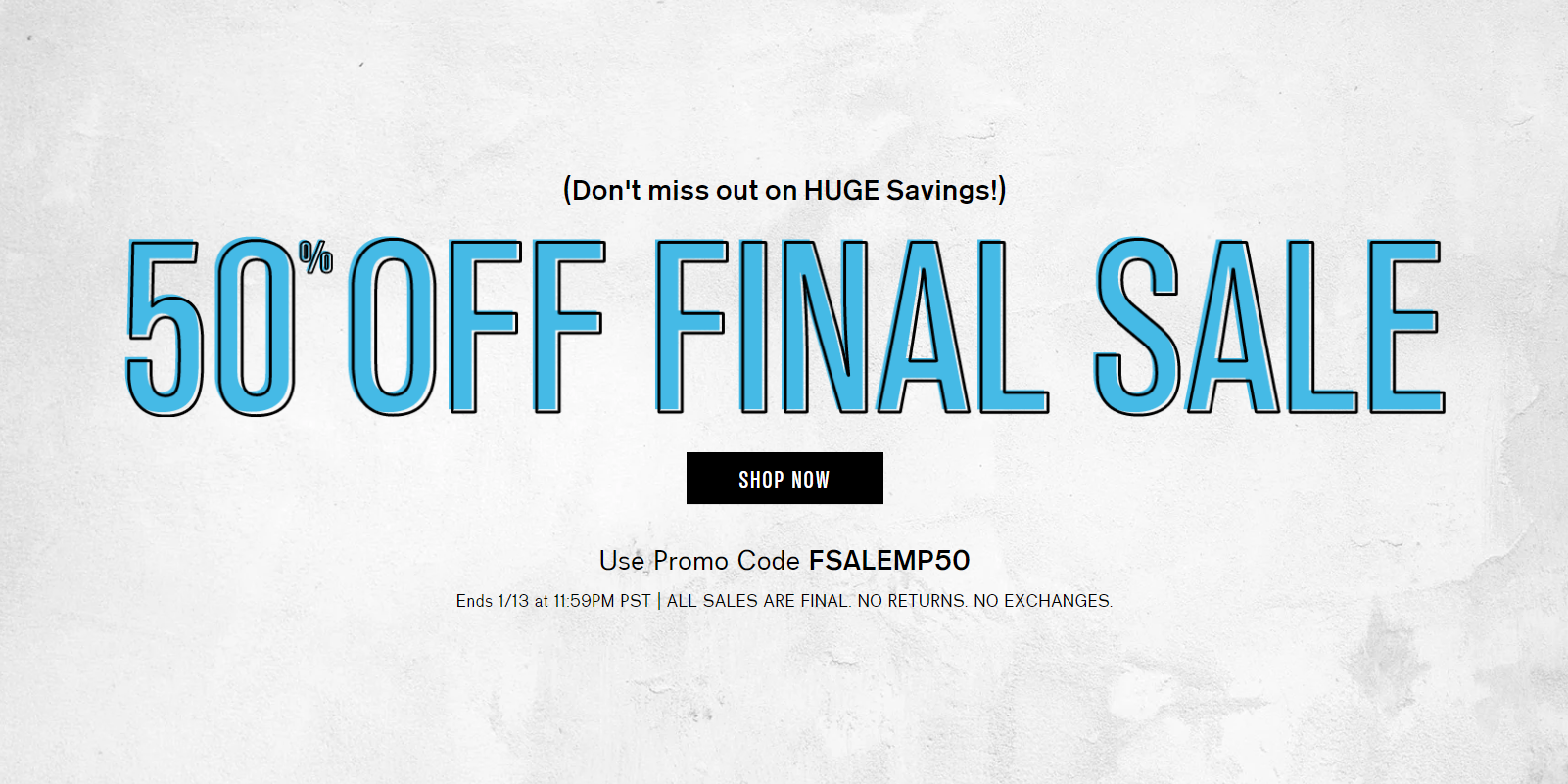 (Don't miss out on HUGE Savings!)

50% OFF FINAL SALE

SHOP NOW

Use Promo Code FSALEMP50

Ends 1/13 at 11:59PM PST | ALL SALES ARE FINAL. NO RETURNS. NO EXCHANGES.