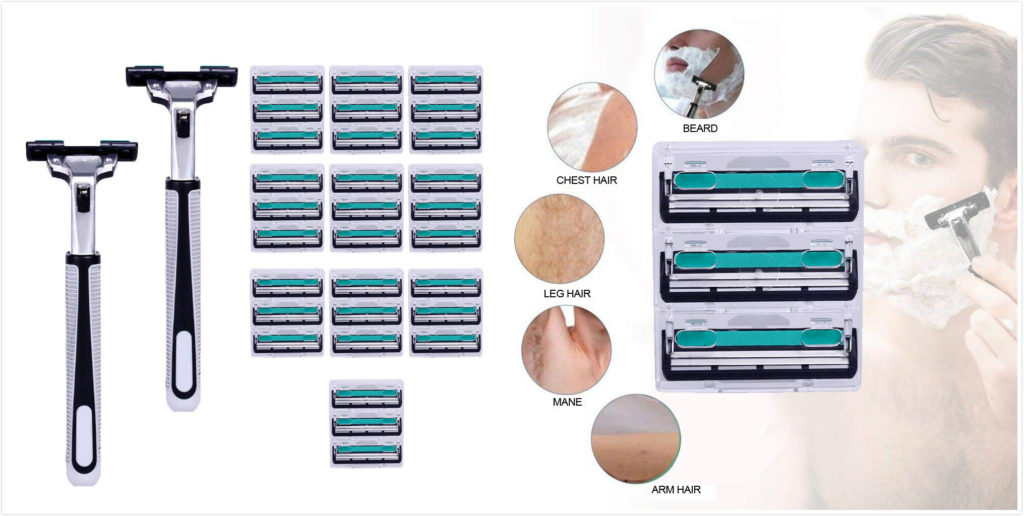 BEARD

CHEST HAIR

LEG HAIR

MANE

ARM HAIR